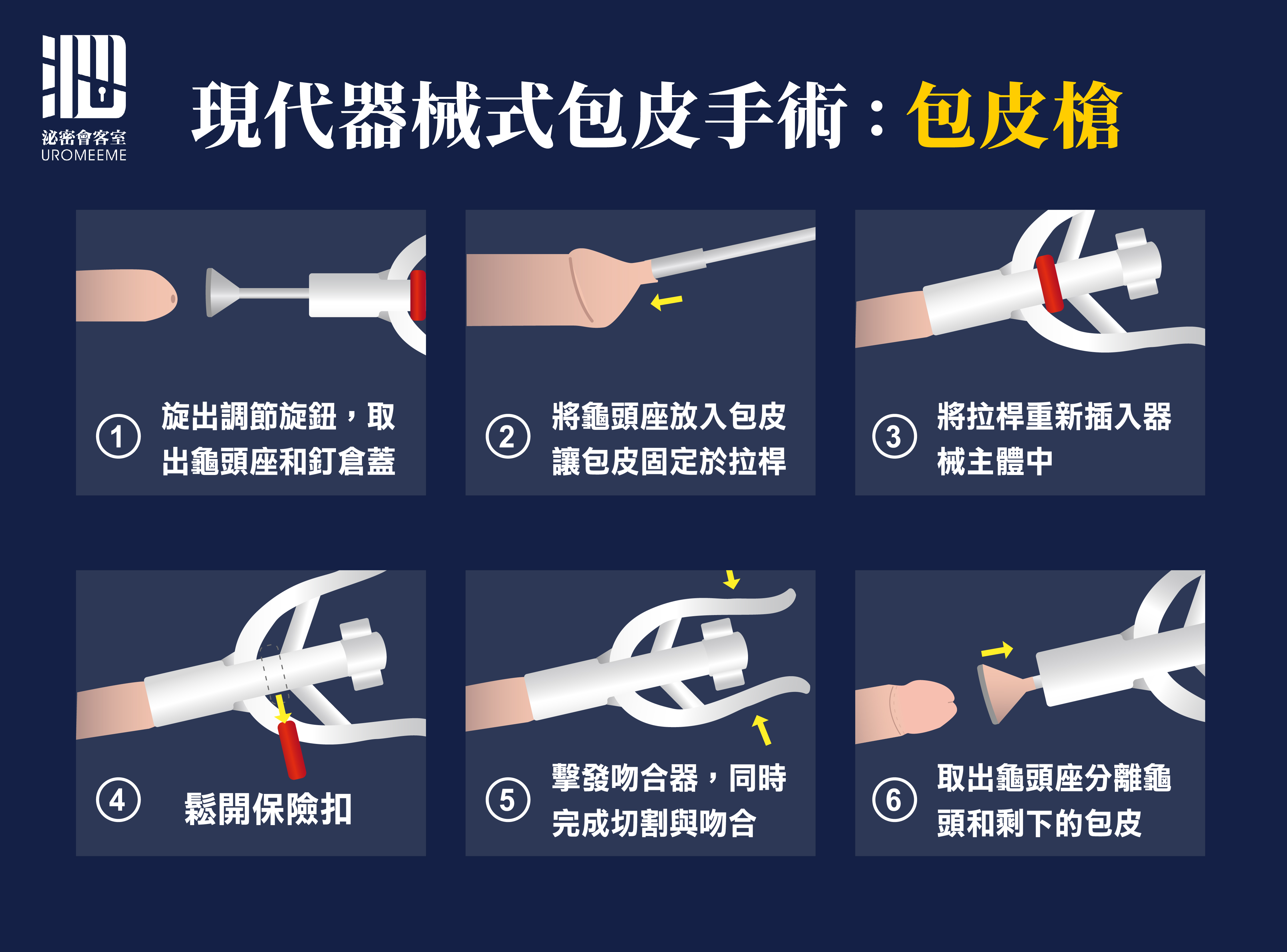 泌密會客室
UROMEEME

現代器械式包皮手術：包皮槍

① 旋出調節旋鈕，取出龜頭座和釘倉蓋

② 將龜頭座放入包皮讓包皮固定於拉桿

③ 將拉桿重新插入器械主體中

④ 鬆開保險扣

⑤ 擊發吻合器，同時完成切割與吻合

⑥ 取出龜頭座分離龜頭和剩下的包皮